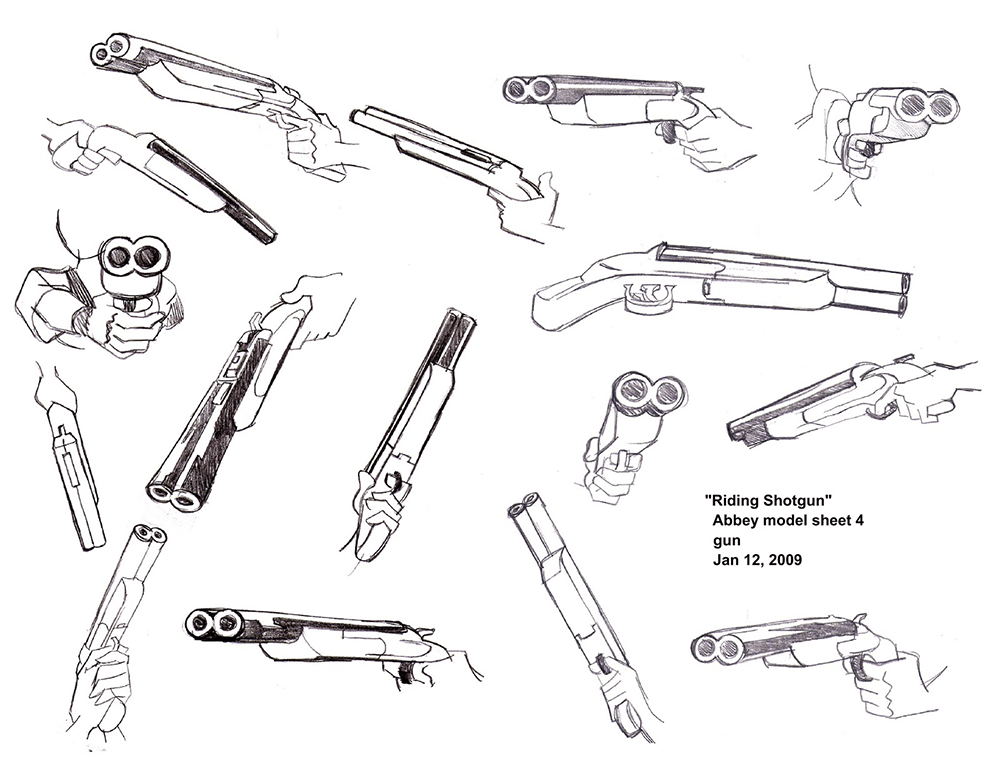 "Riding Shotgun"
Abbey model sheet 4
gun
Jan 12, 2009